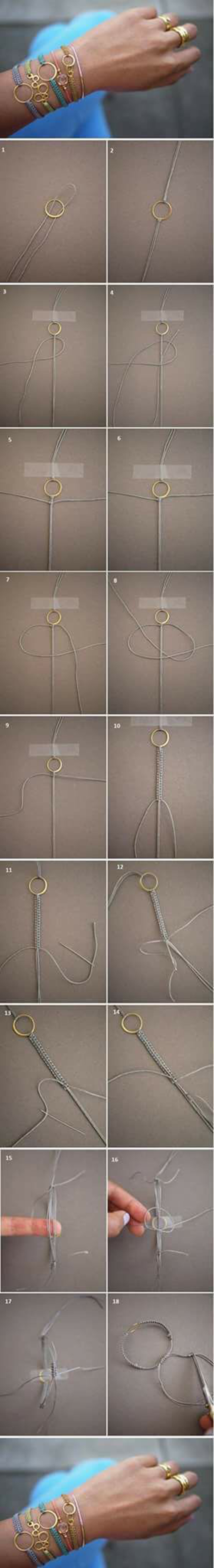 1

2

3

4

5

6

7

8

9

10

11

12

13

14

15

16

17

18